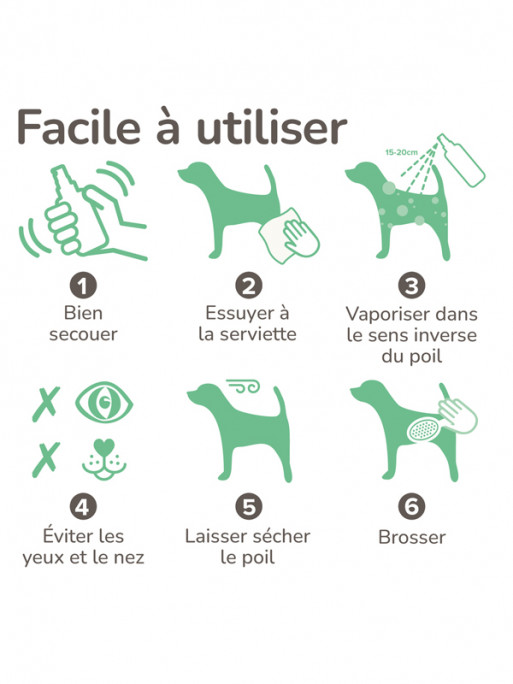 Facile à utiliser

15-20cm

1
Bien secouer

2
Essuyer à la serviette

3
Vaporiser dans le sens inverse du poil

4
Éviter les yeux et le nez

5
Laisser sécher le poil

6
Brosser